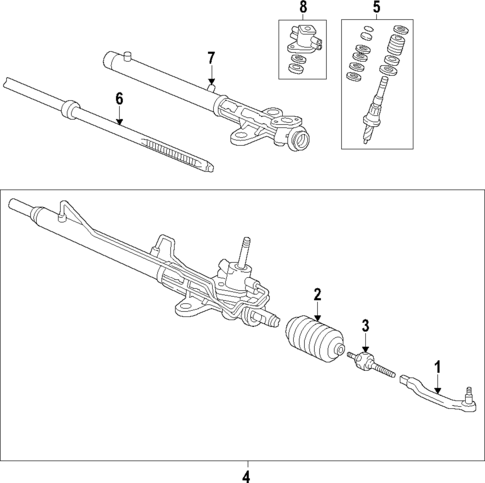 8
5
7
6
2
3
1
4