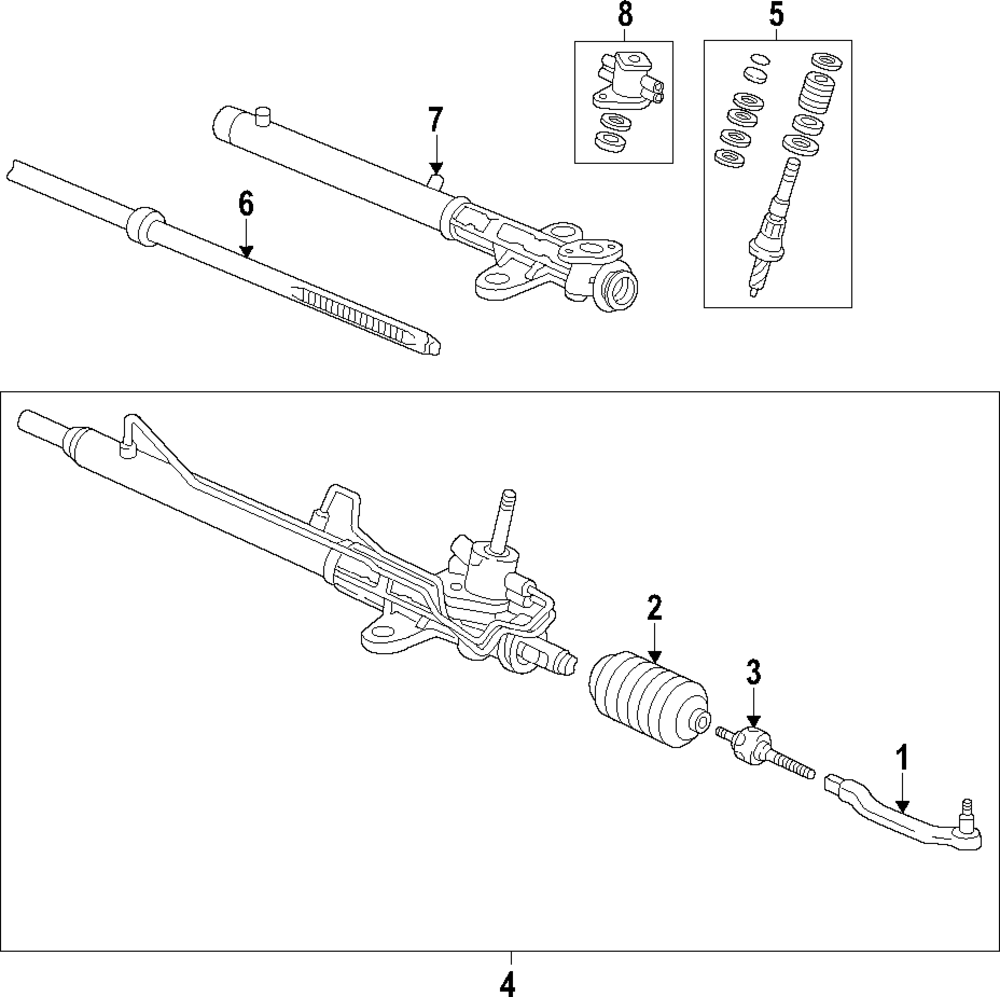 8
5
7
6
2
3
1
4