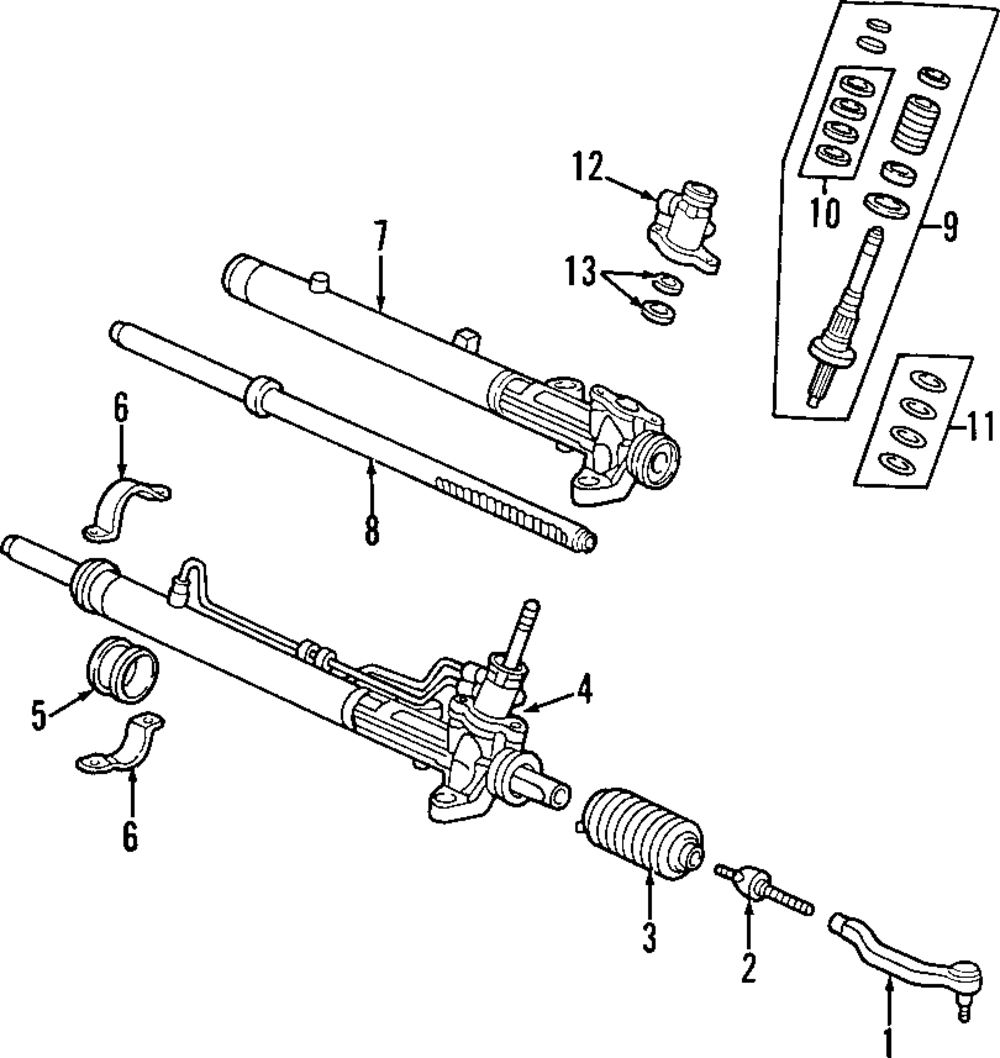 12
10
9
7
13
11
6
8
4
5
6
3
2
1