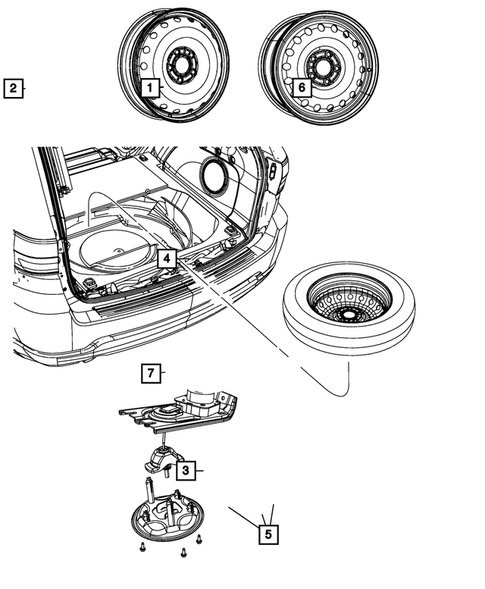 2
1
6
4
7
3
5