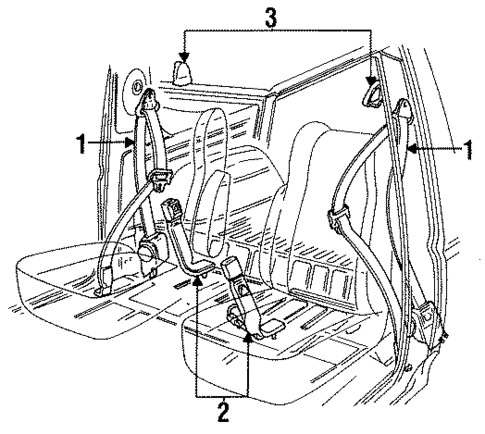 3
1
1
2