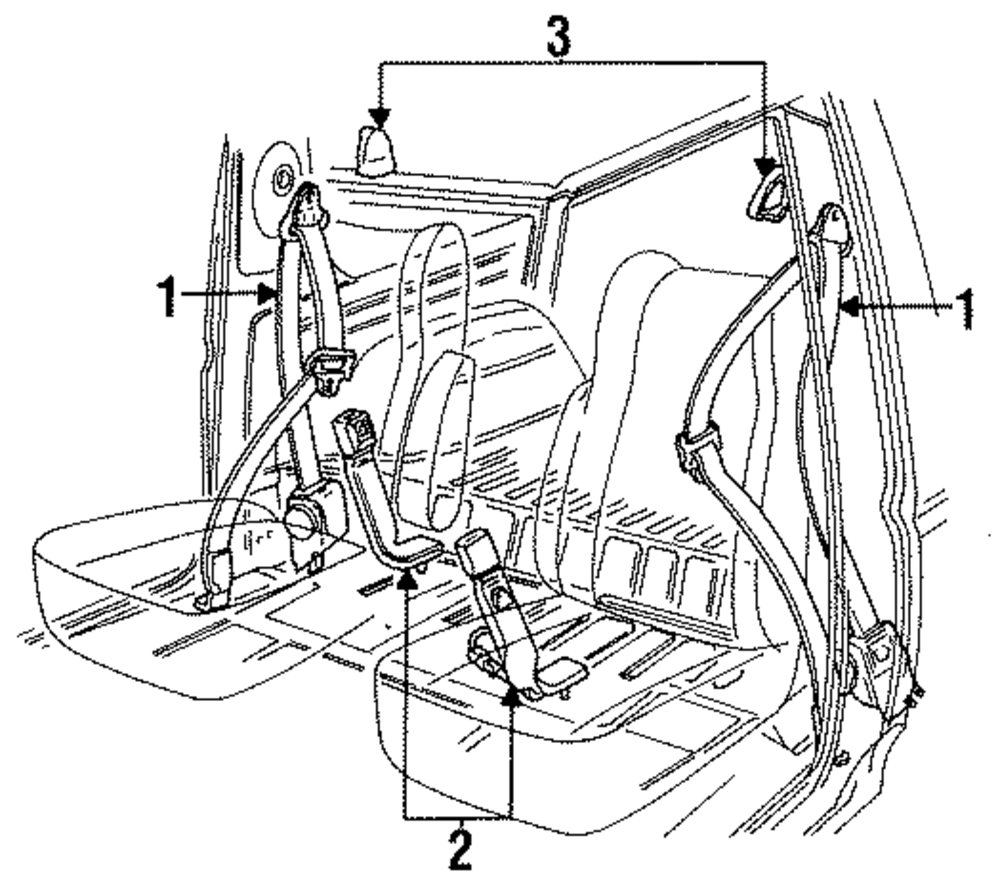 3
1
1
2