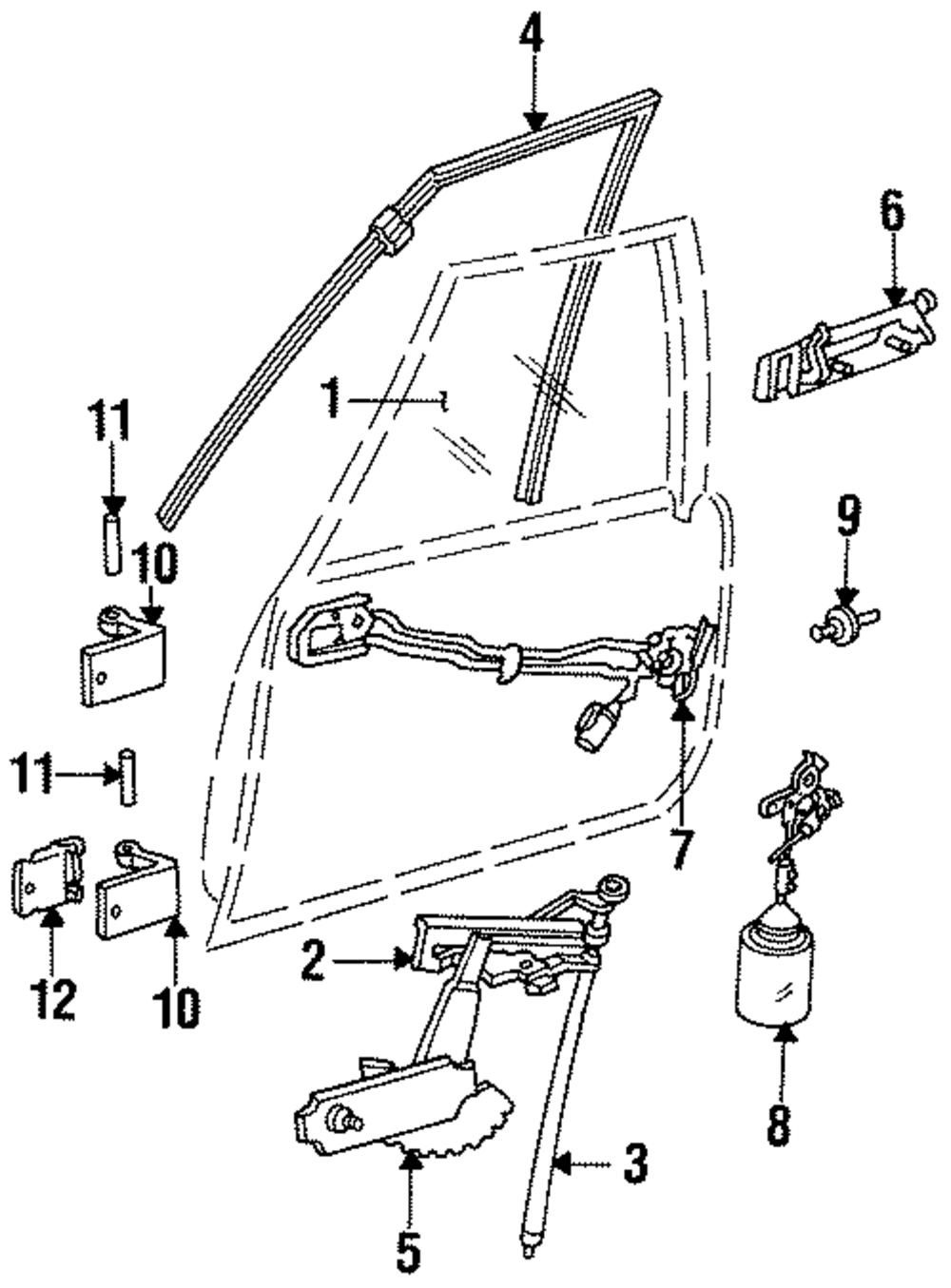 4
6
1
11
10
9
11
7
12
10
2
8
3
5