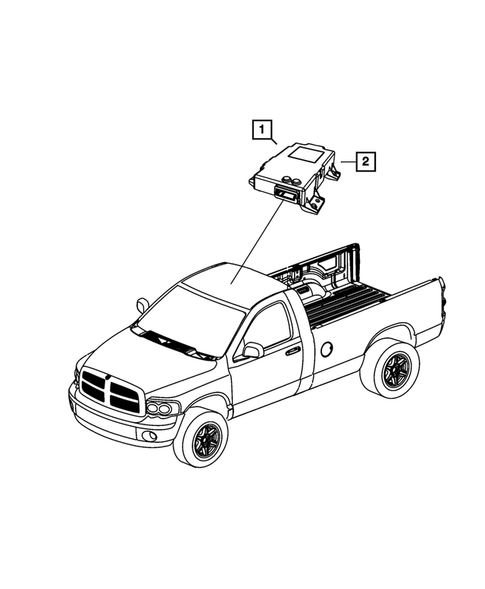 1
2