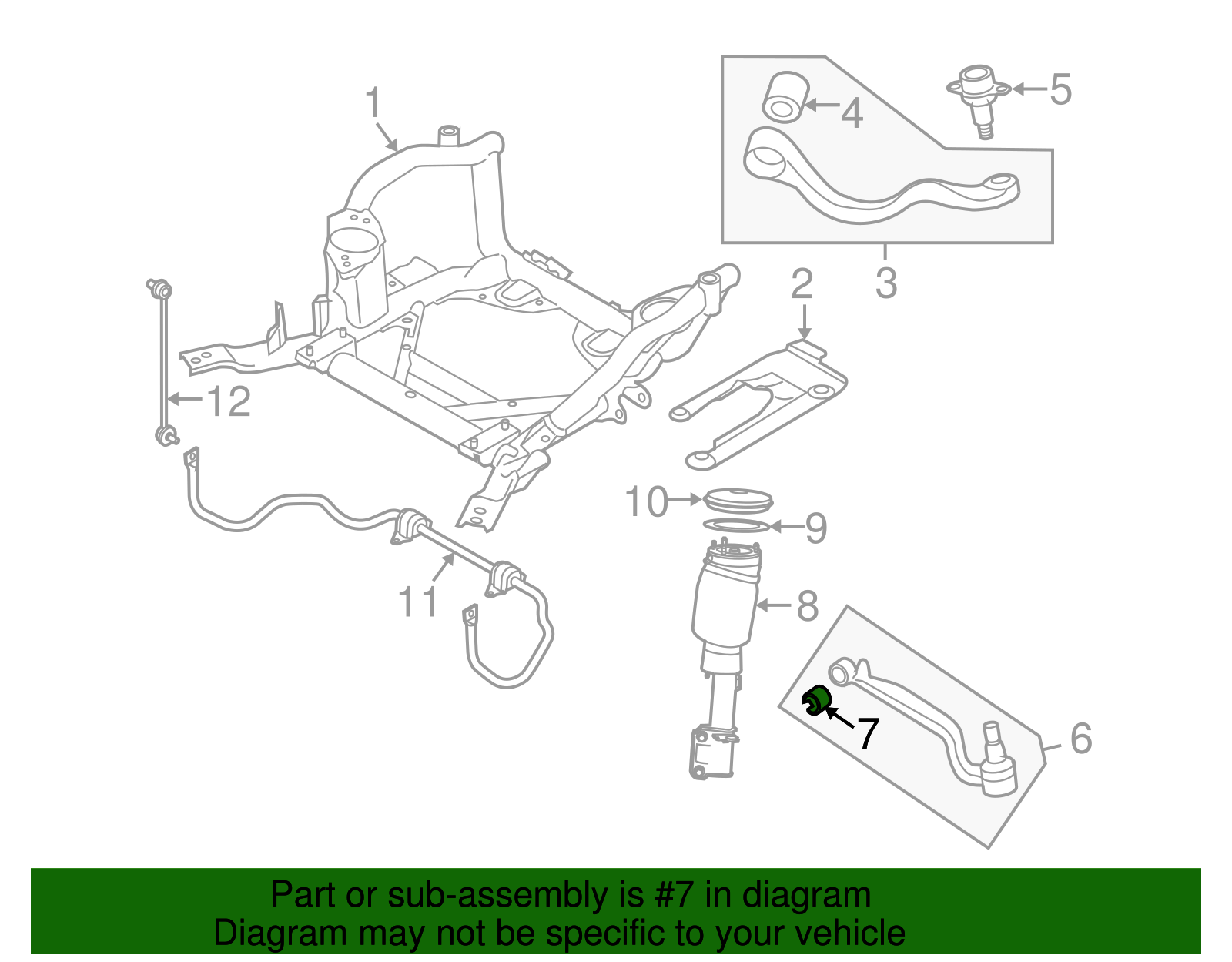 1
4
5
3
2
12
10
9
11
8
7
6

Part or sub-assembly is #7 in diagram
Diagram may not be specific to your vehicle