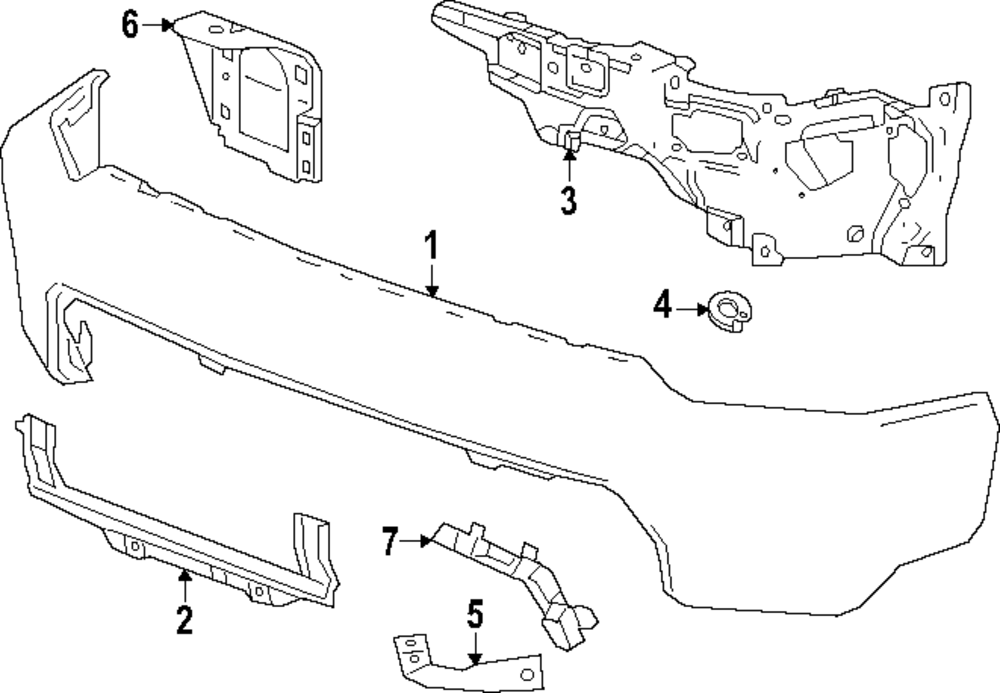 6
3
1
4
7
2
5