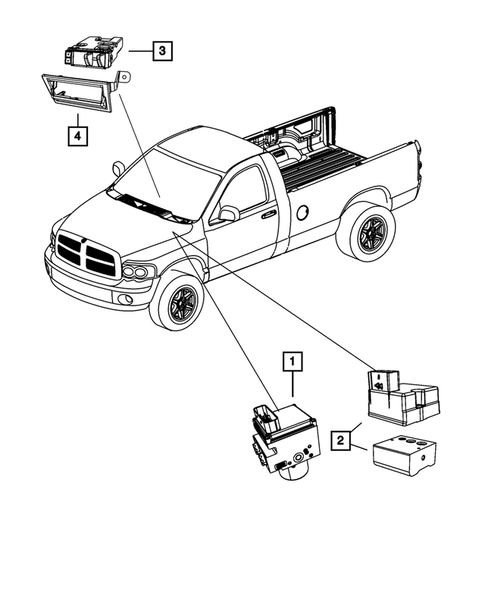 3

4

1

2