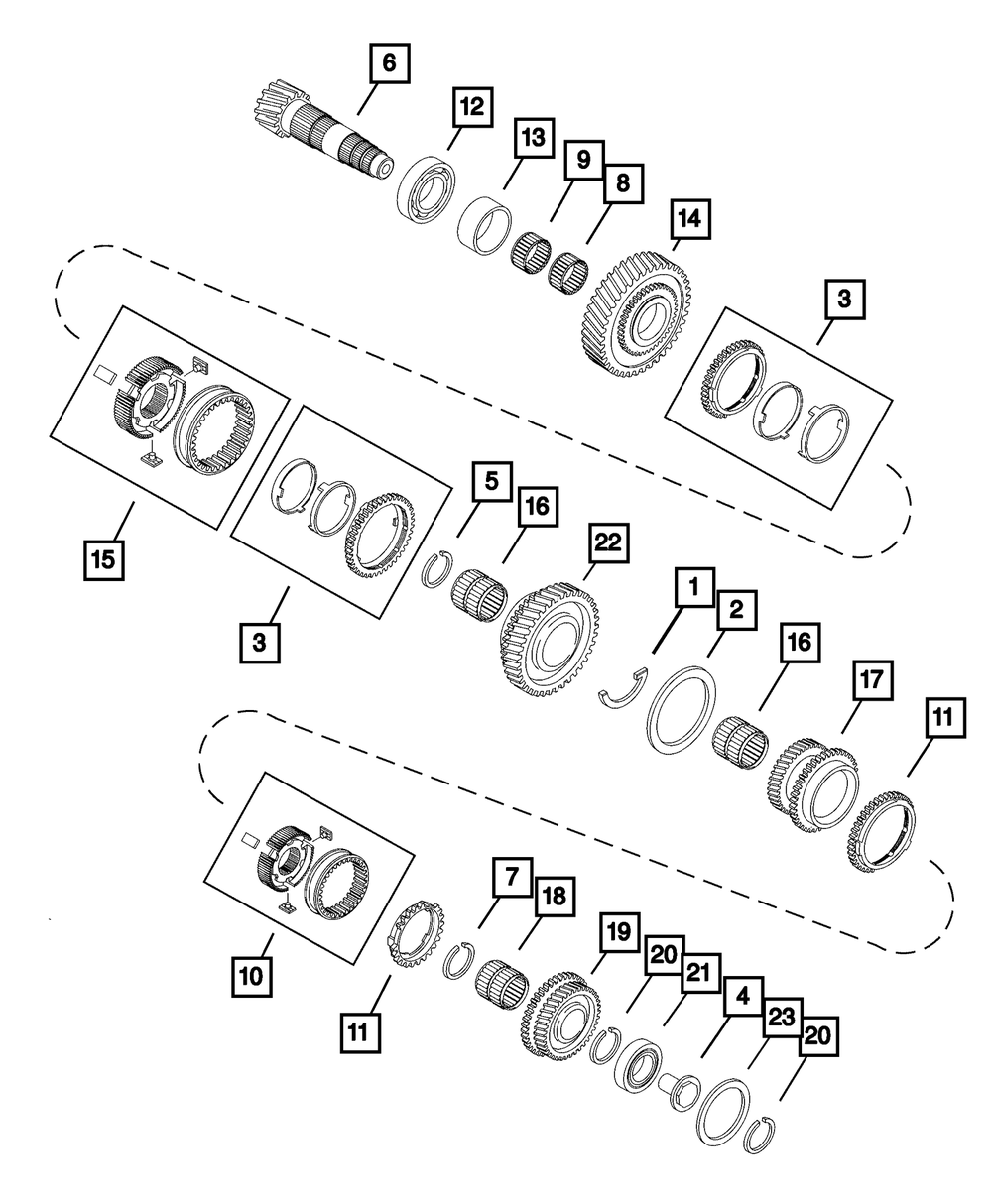 6
12
13
9
8
14
3
15
3
5
16
22
1
2
16
17
11
10
11
7
18
19
20
21
4
23
20