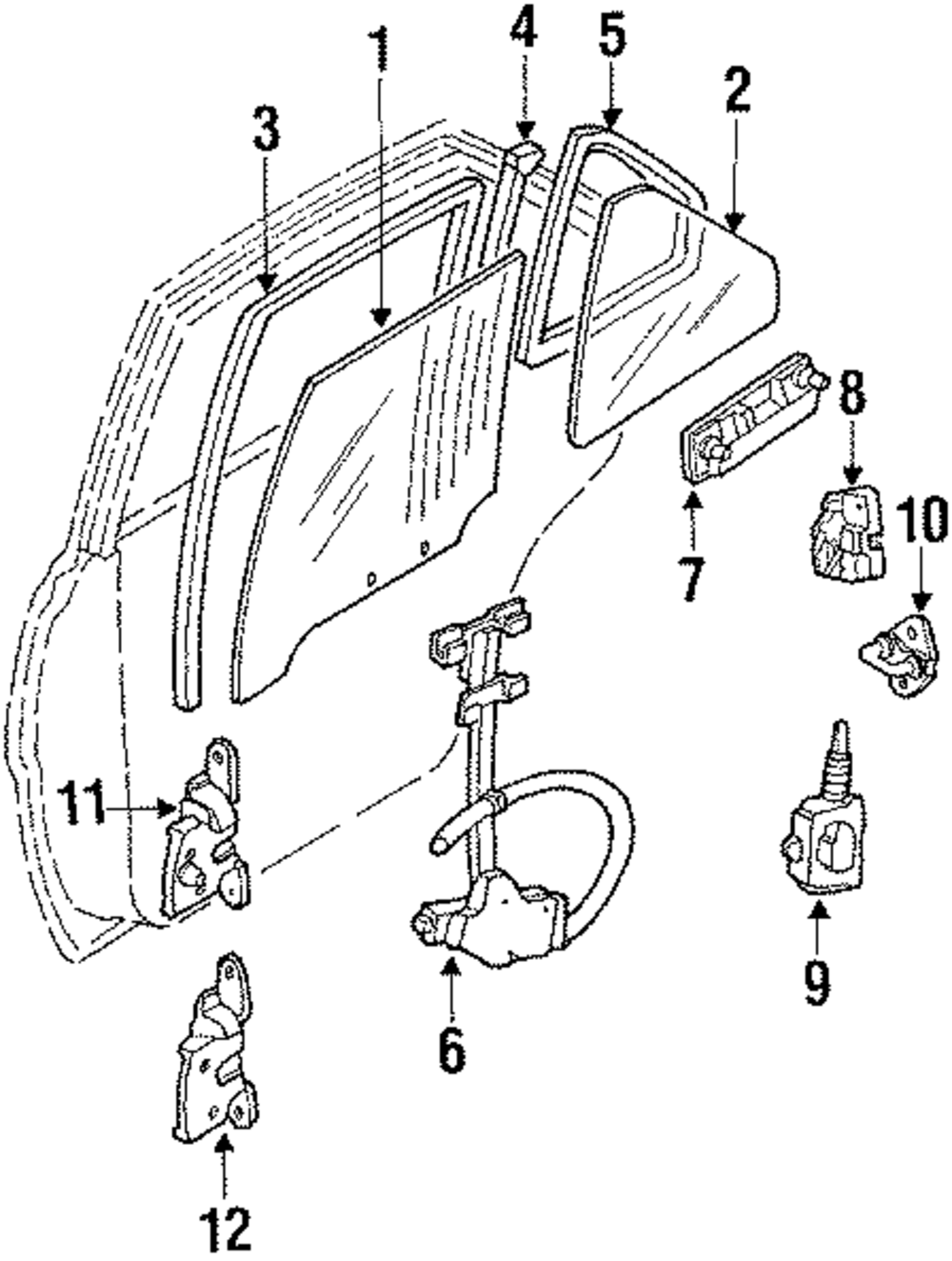 1
4
5
2
3
8
10
7
11
9
6
12