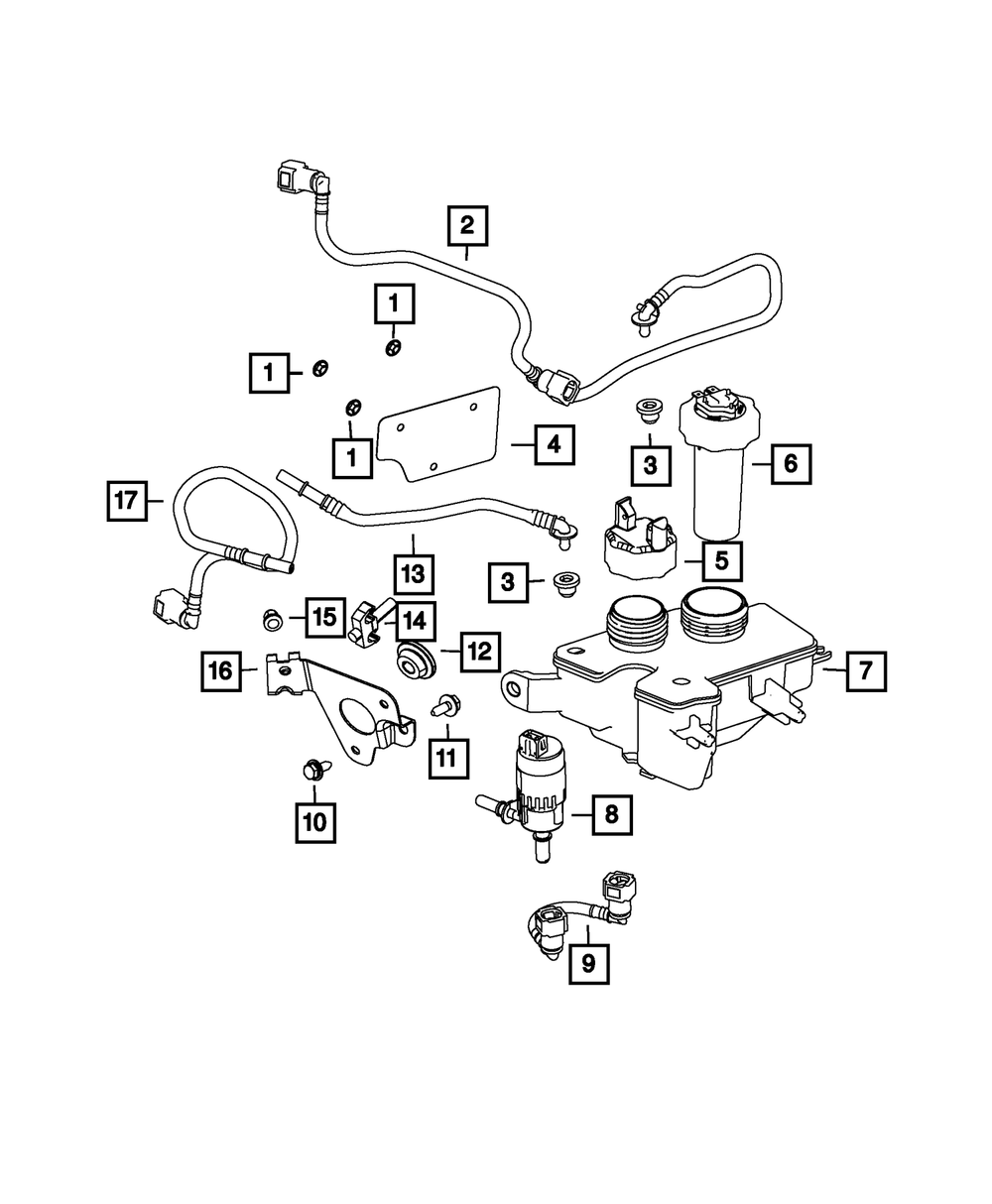 2
1
1
1
4
3
6
17
13
5
3
15
14
12
16
7
11
10
8
9