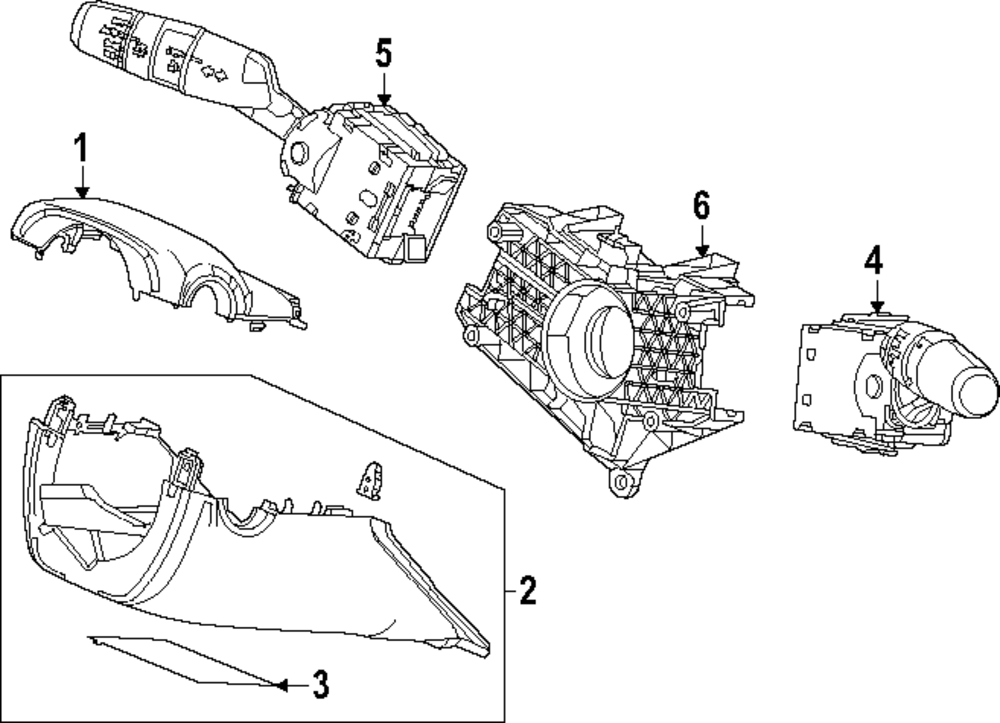 5
1
6
4
2
3