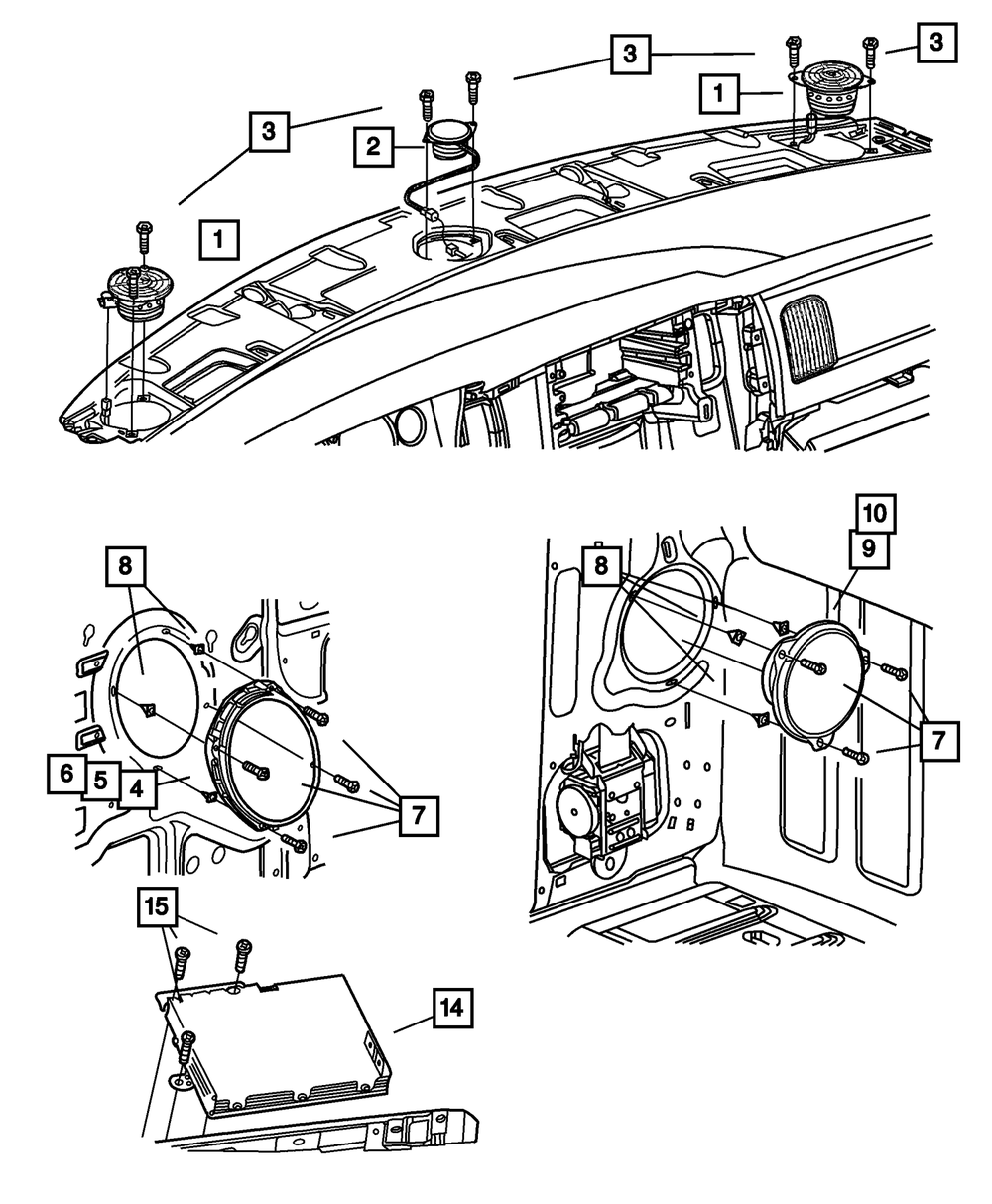 3
3
1
3
2
1
8
6
5
4
7
10
9
8
7
15
14