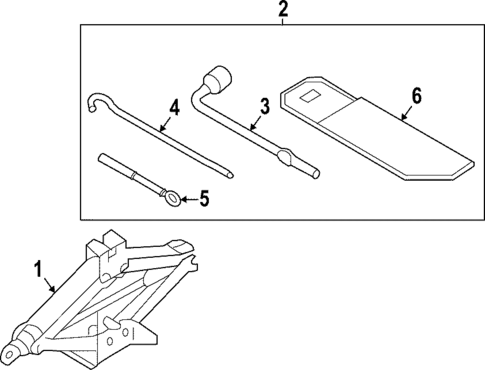 2
4
3
6
5
1