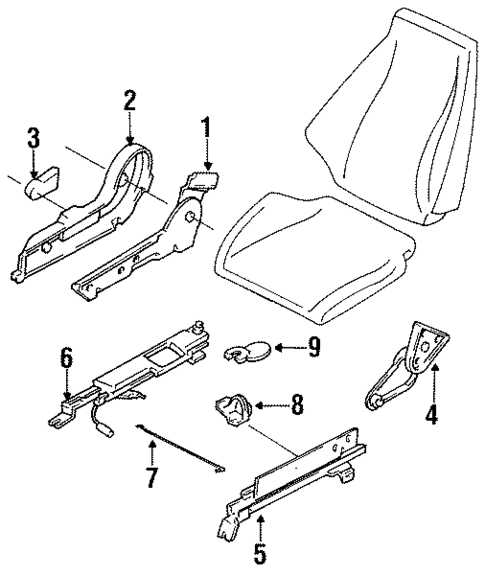 3
2
1
6
9
8
4
7
5