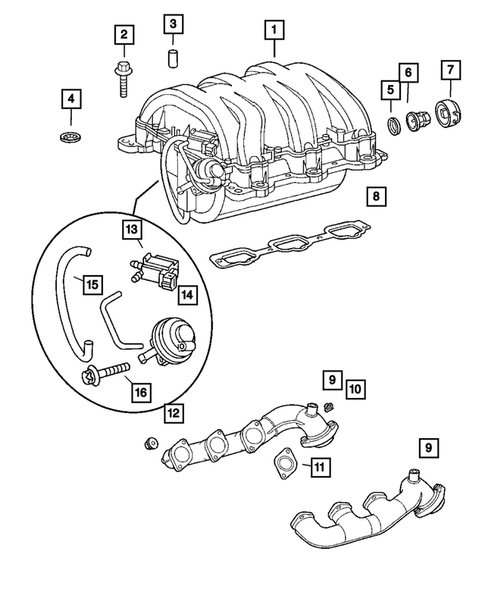 2
3
1
4
5
6
7
8
13
15
14
16
12
9
10
11
9