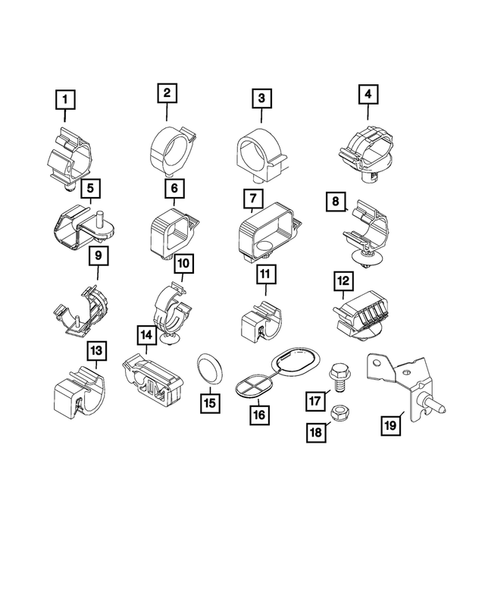 1
2
3
4
5
6
7
8
9
10
11
12
13
14
15
16
17
18
19