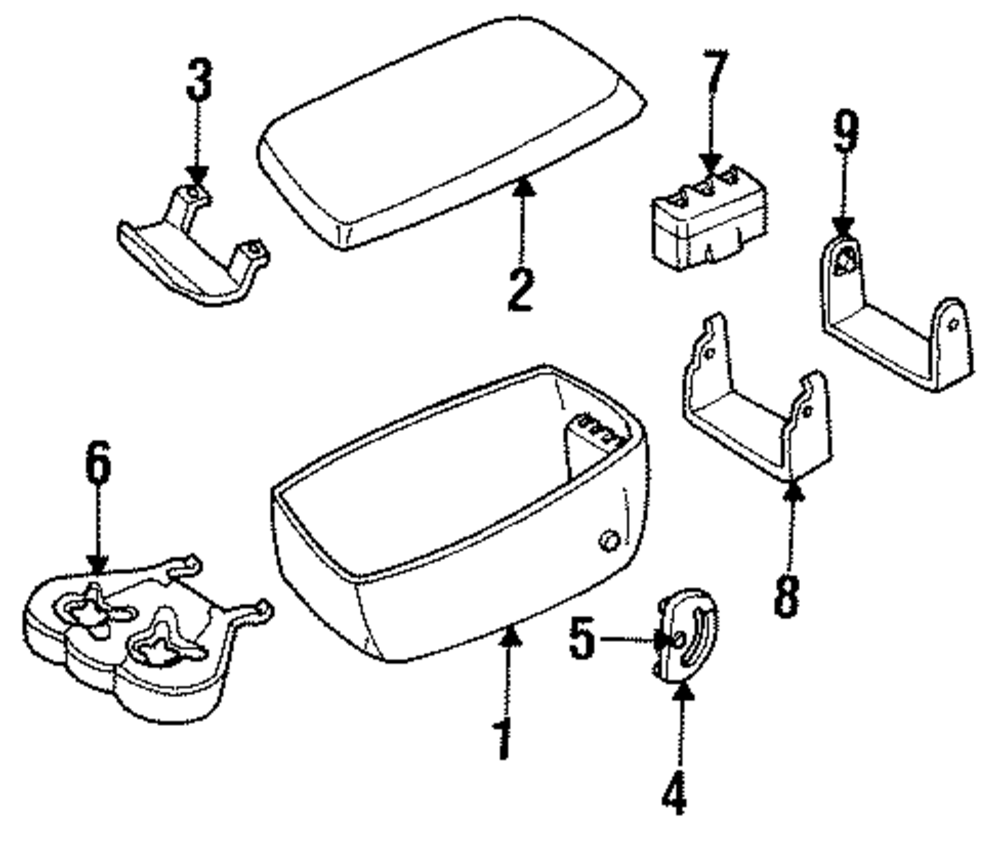 3
2
7
9
6
8
5
1
4