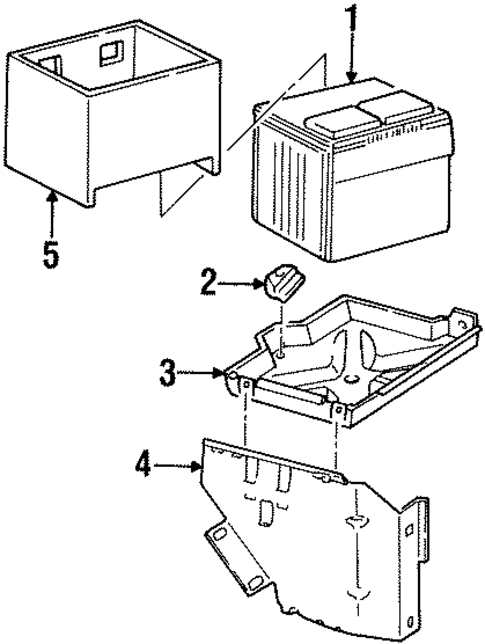 1
5
2
3
4