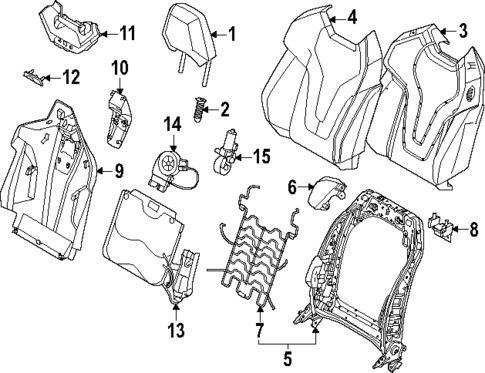 11
1
4
3
12
10
2
14
15
9
6
8
13
7
5