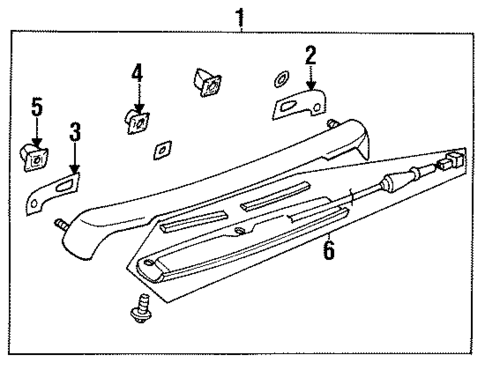 1
2
4
5
3
6