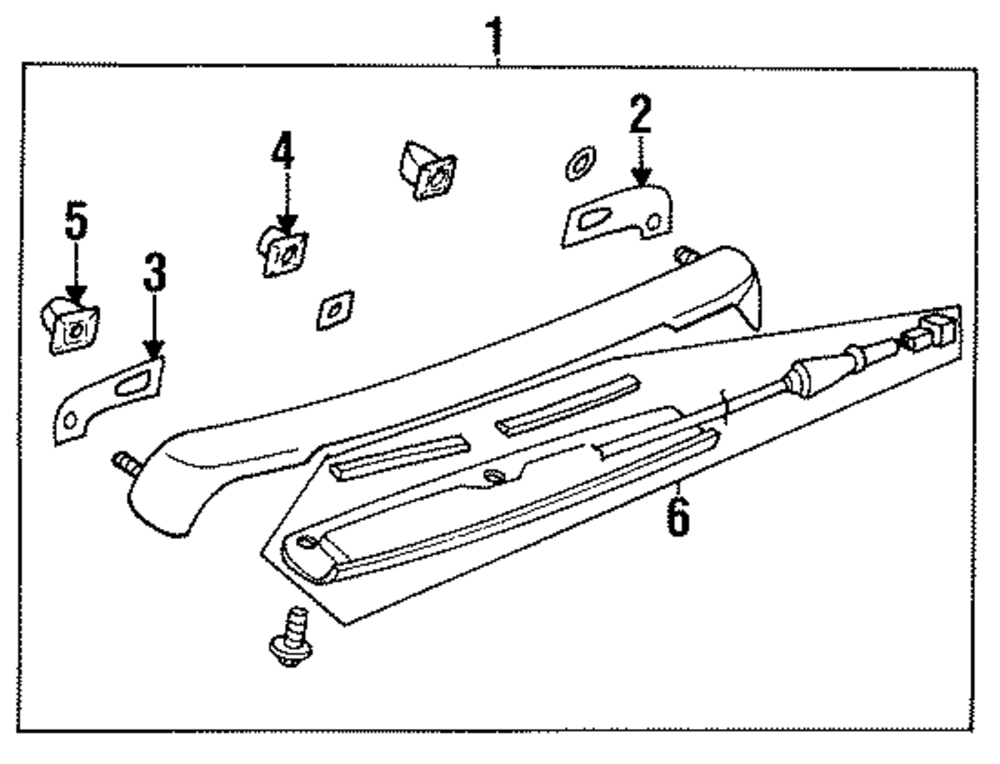 1
2
4
5
3
6