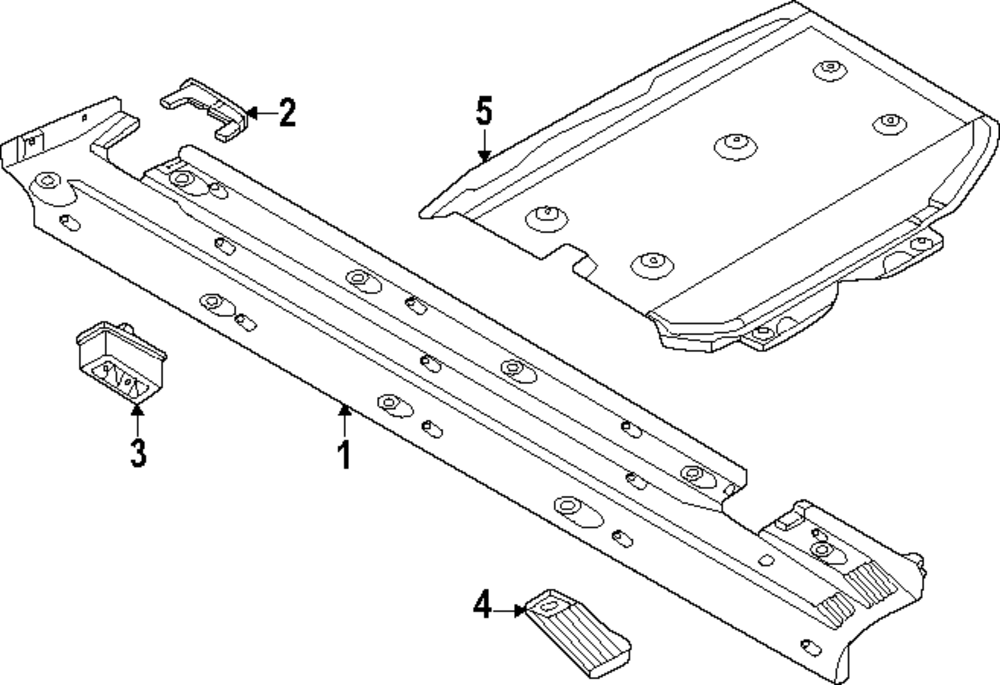 2
5
3
1
4