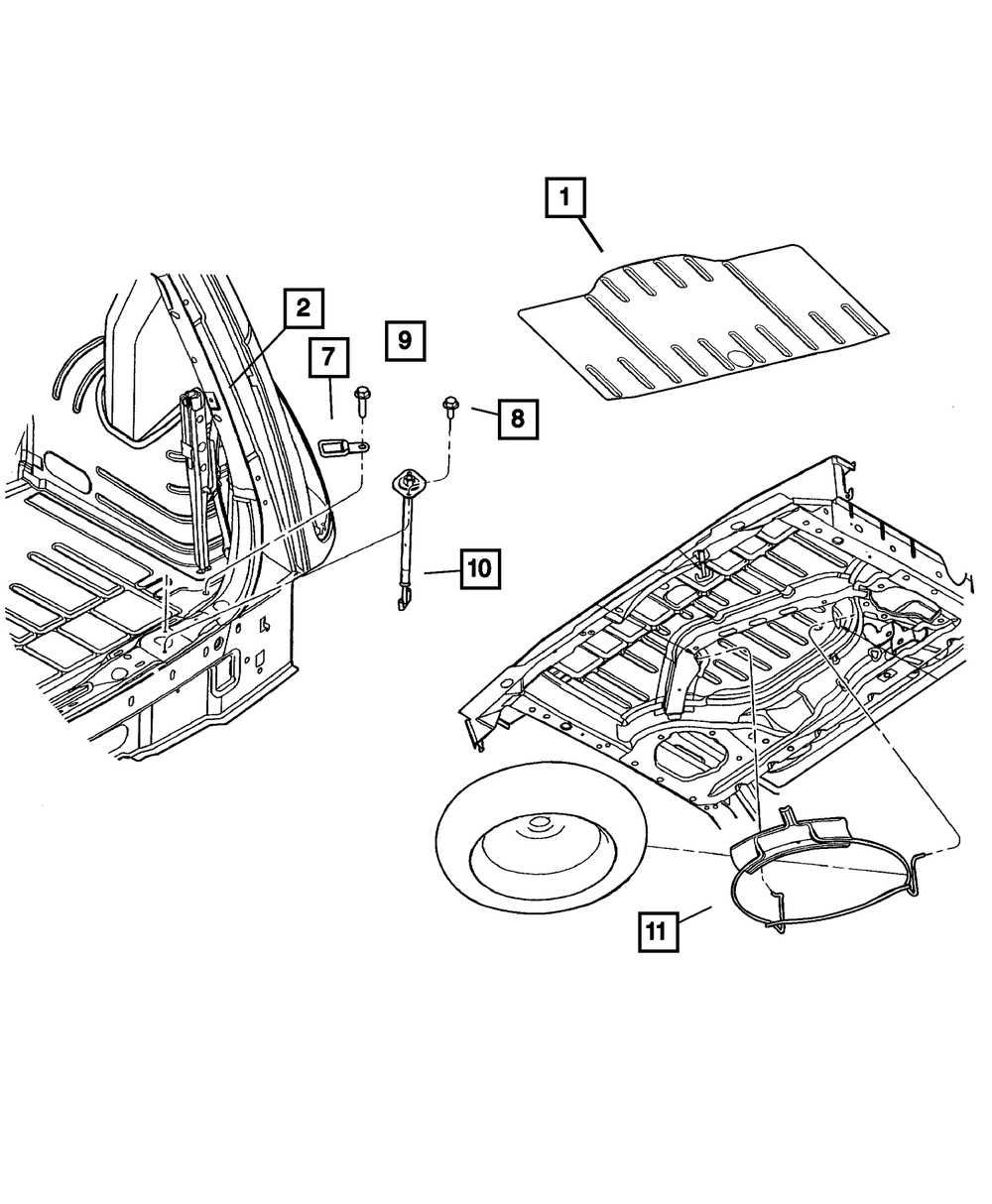 1
2
7
9
8
10
11