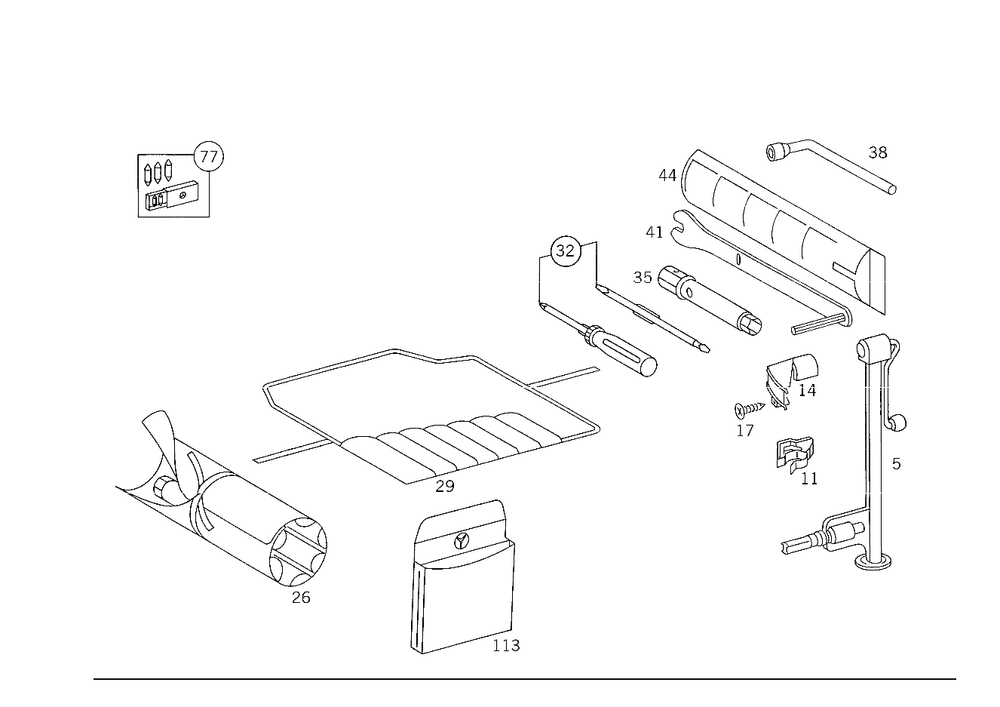 77

38

44

41

32

35

14

17

11

5

29

26

113