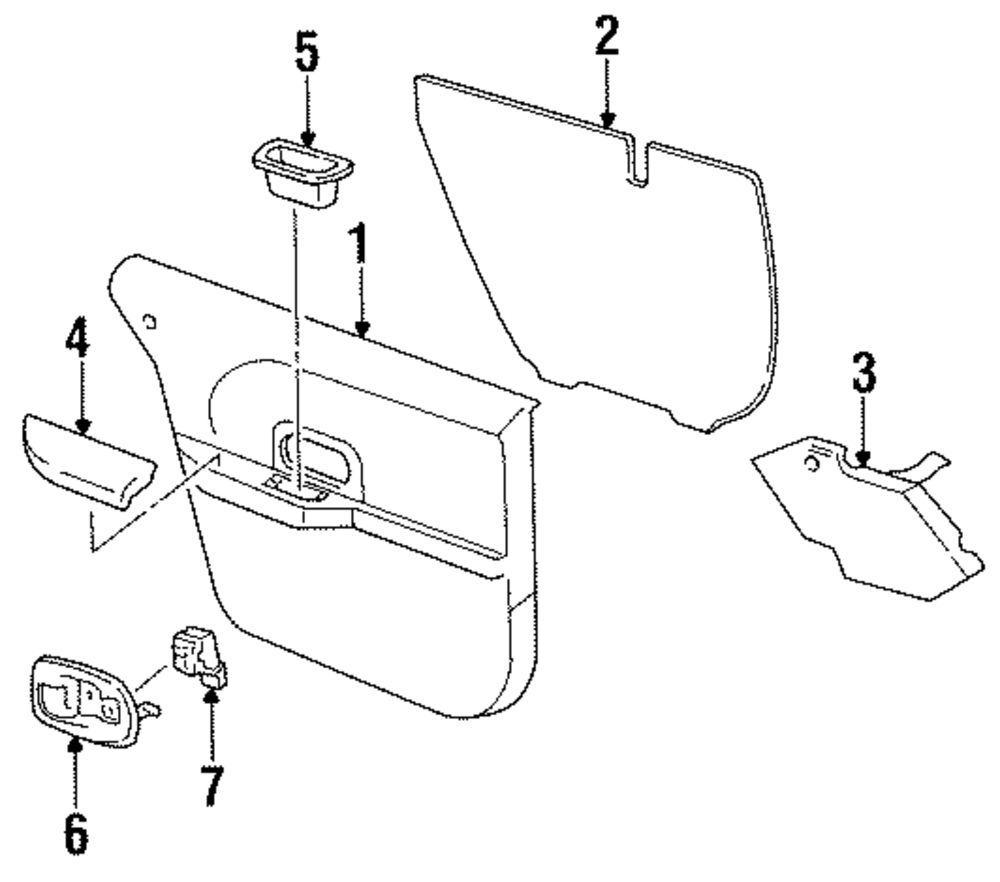 5
2
1
4
3
7
6