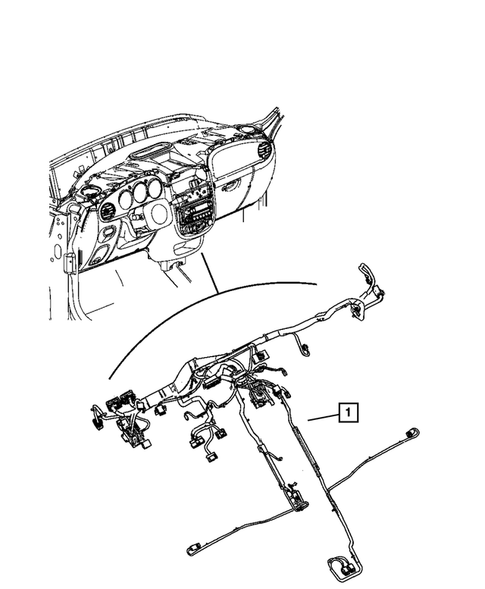 1