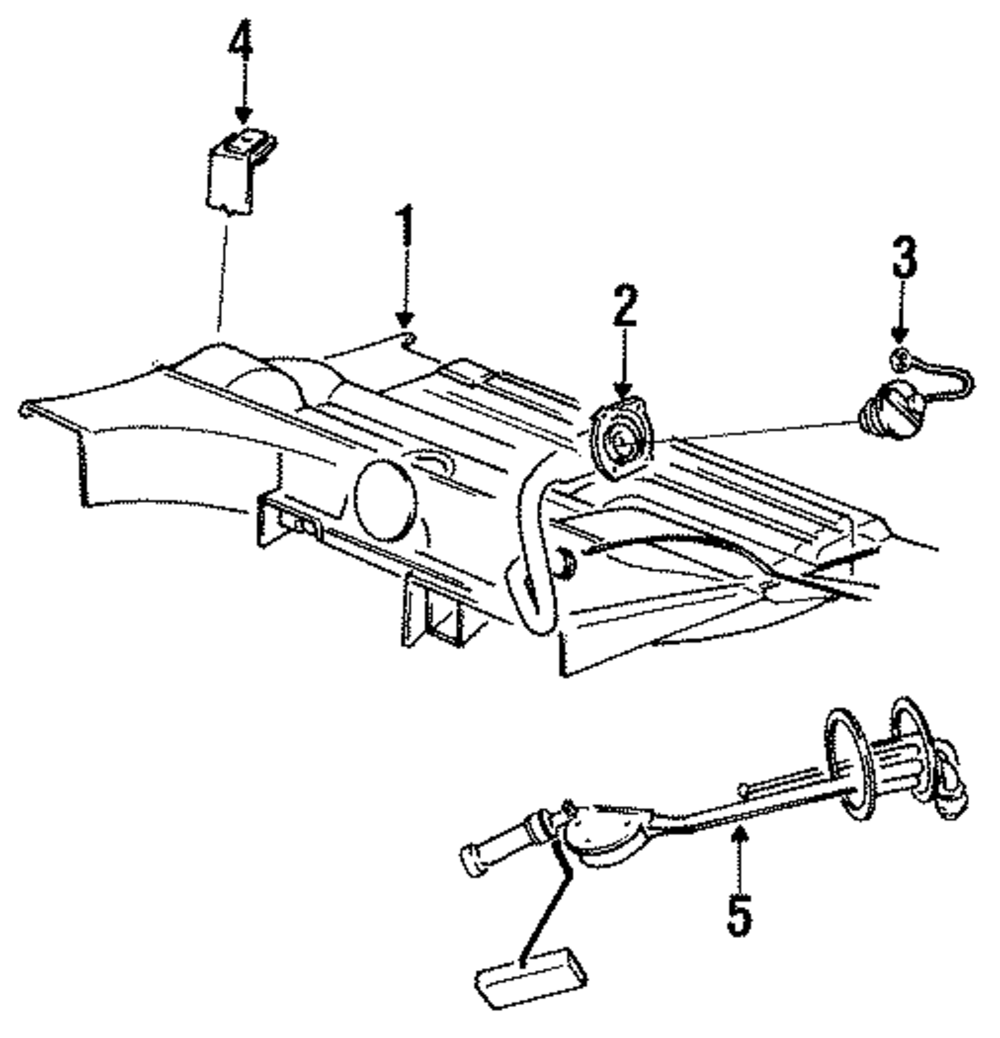 4
1
2
3
5