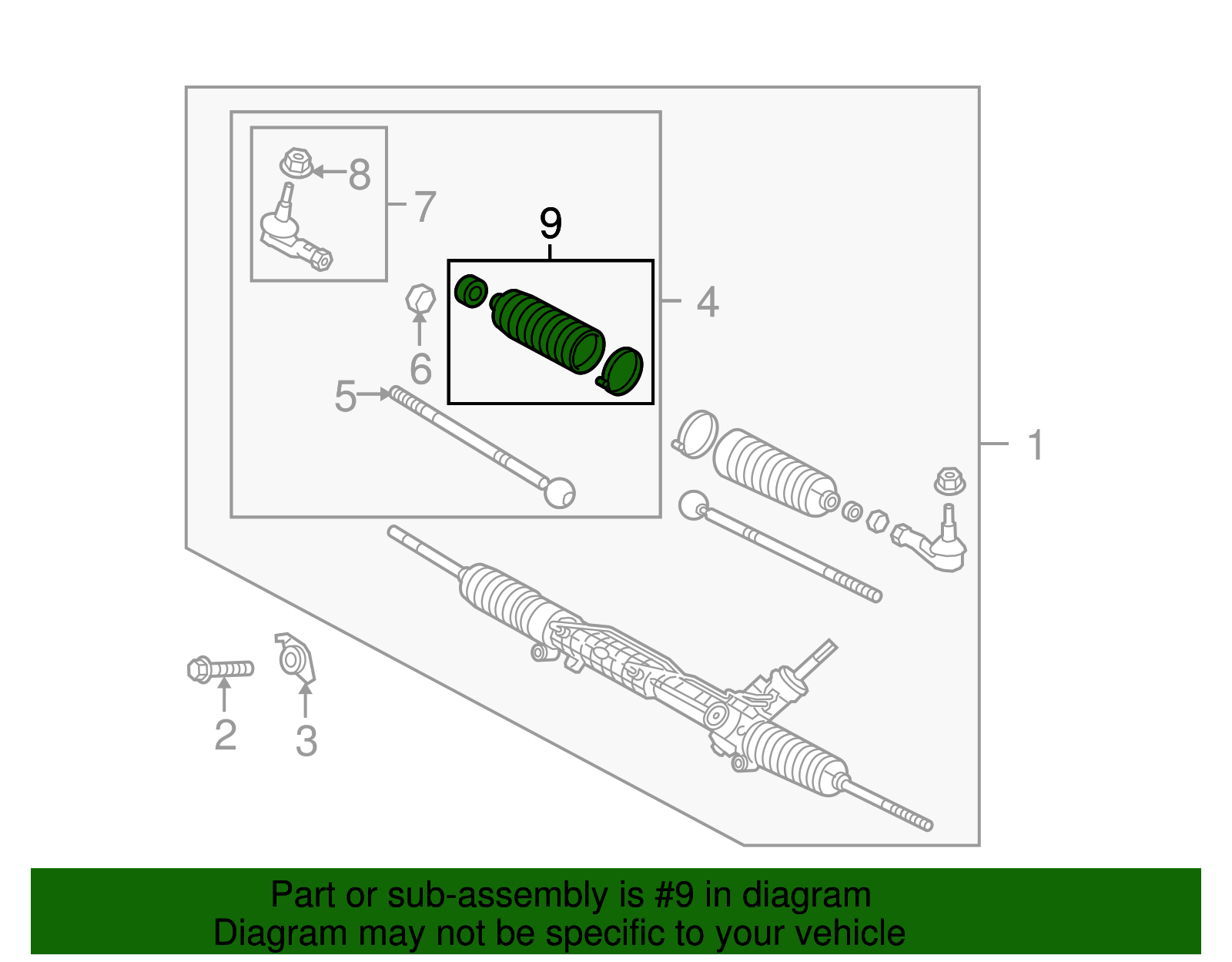 8
7
9
4
6
5
1
2
3

Part or sub-assembly is #9 in diagram
Diagram may not be specific to your vehicle