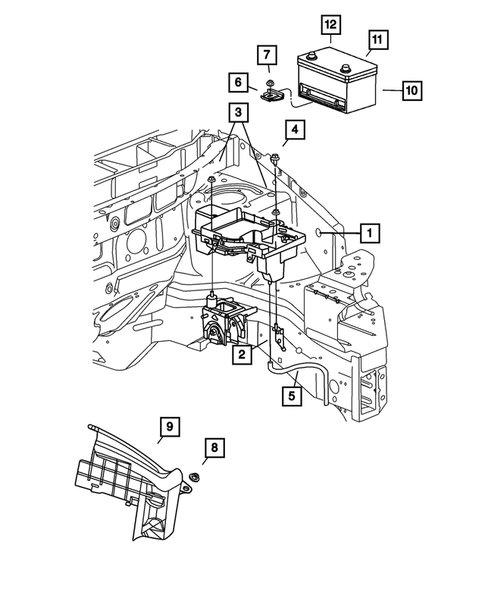 12
11
7
6
10
3
4
1
2
5
9
8