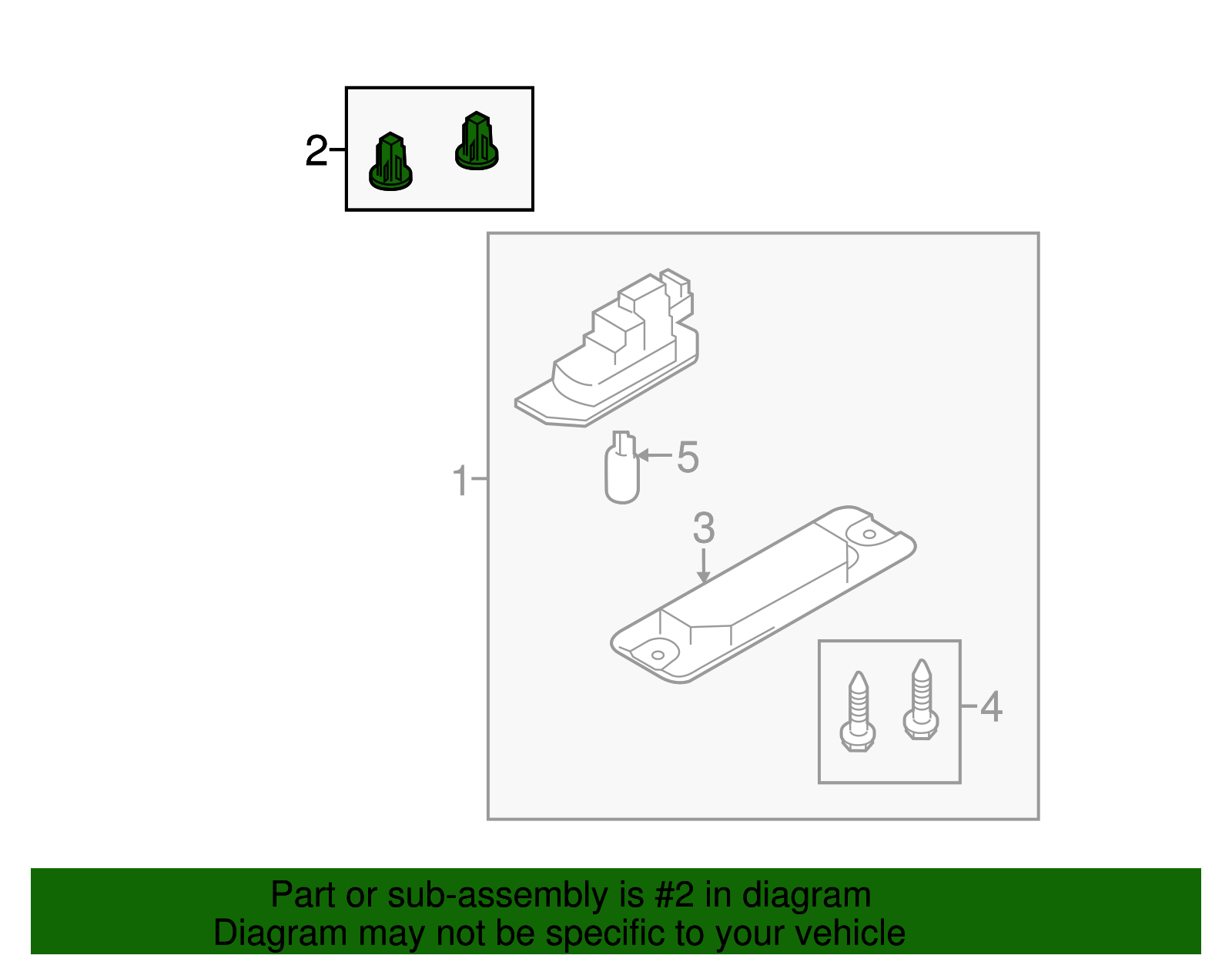 2
1
5
3
4

Part or sub-assembly is #2 in diagram
Diagram may not be specific to your vehicle