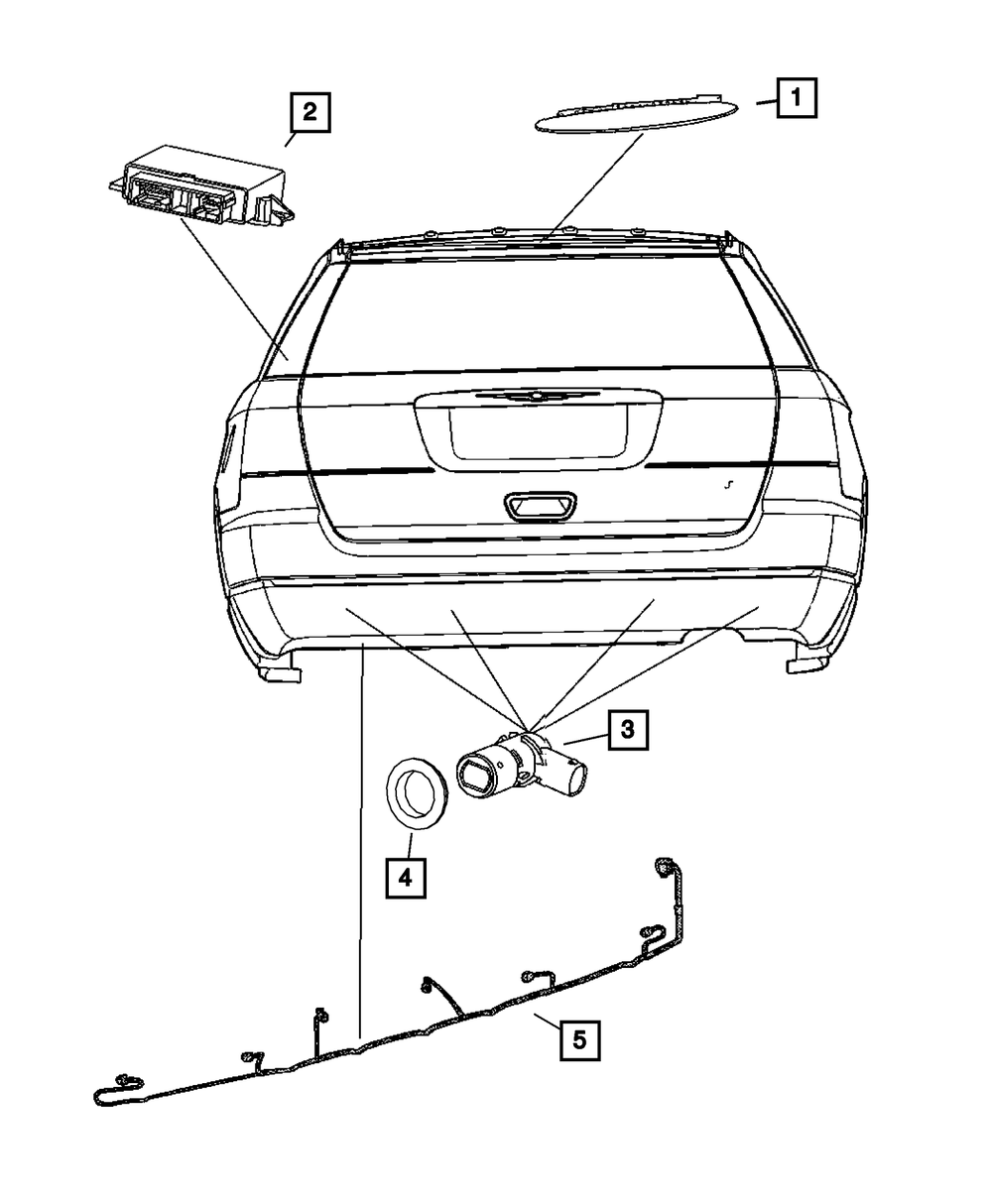 2
1
3
4
5