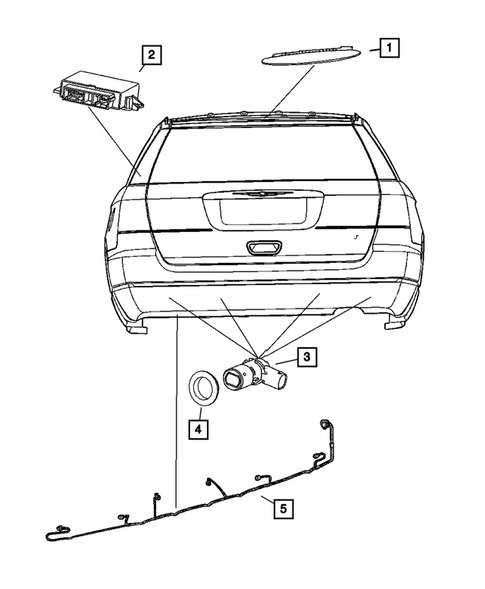 2
1
3
4
5