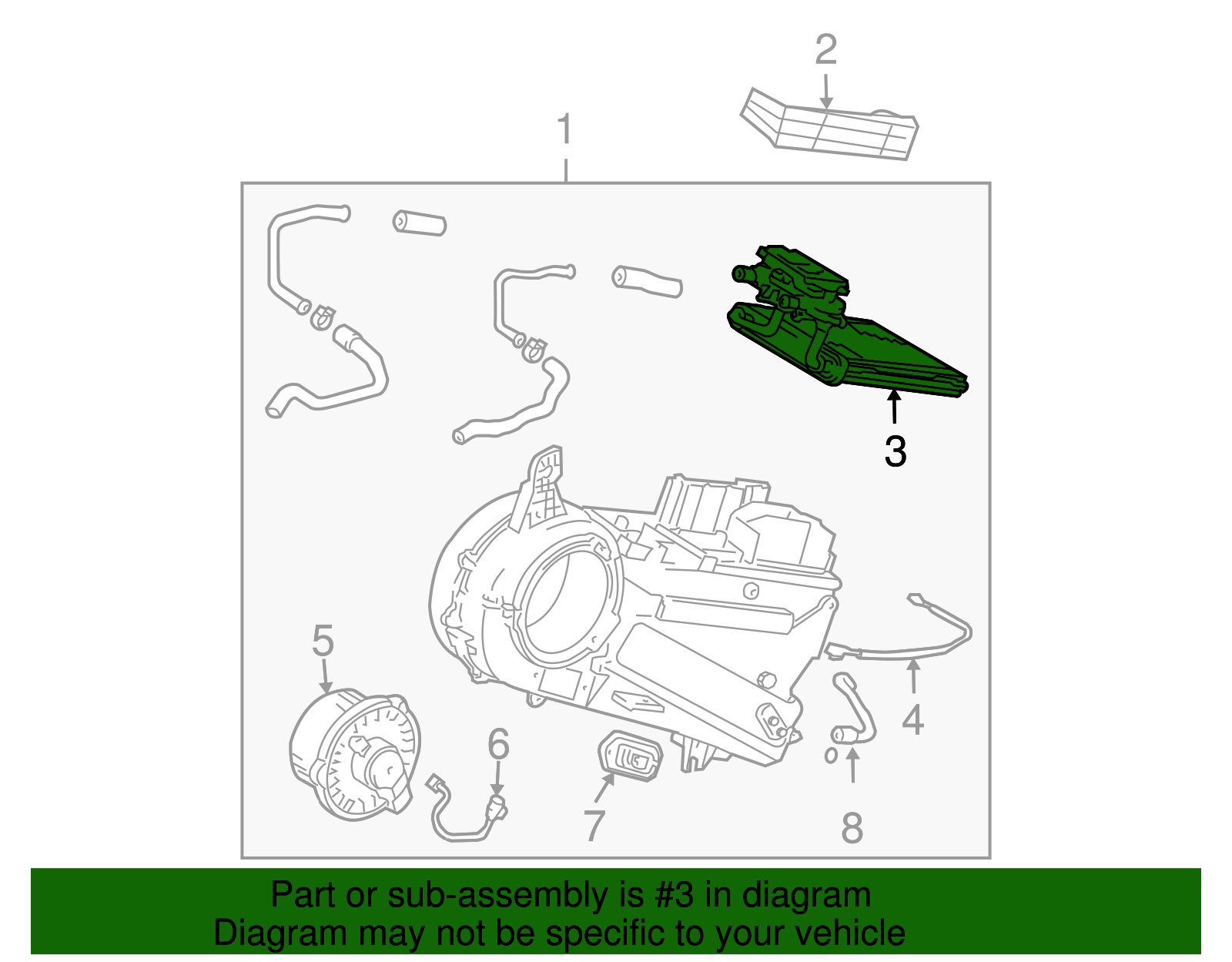 2
1
3
5
4
6
7
8

Part or sub-assembly is #3 in diagram
Diagram may not be specific to your vehicle