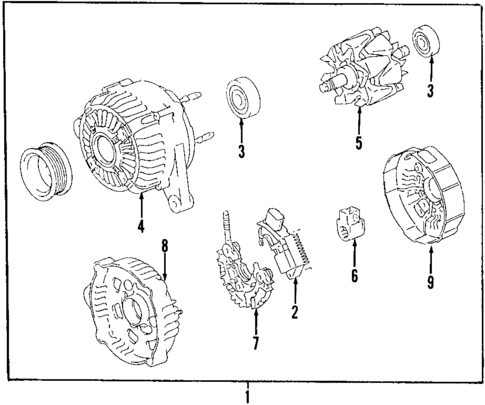 3
3
5
4
8
6
9
2
7
1