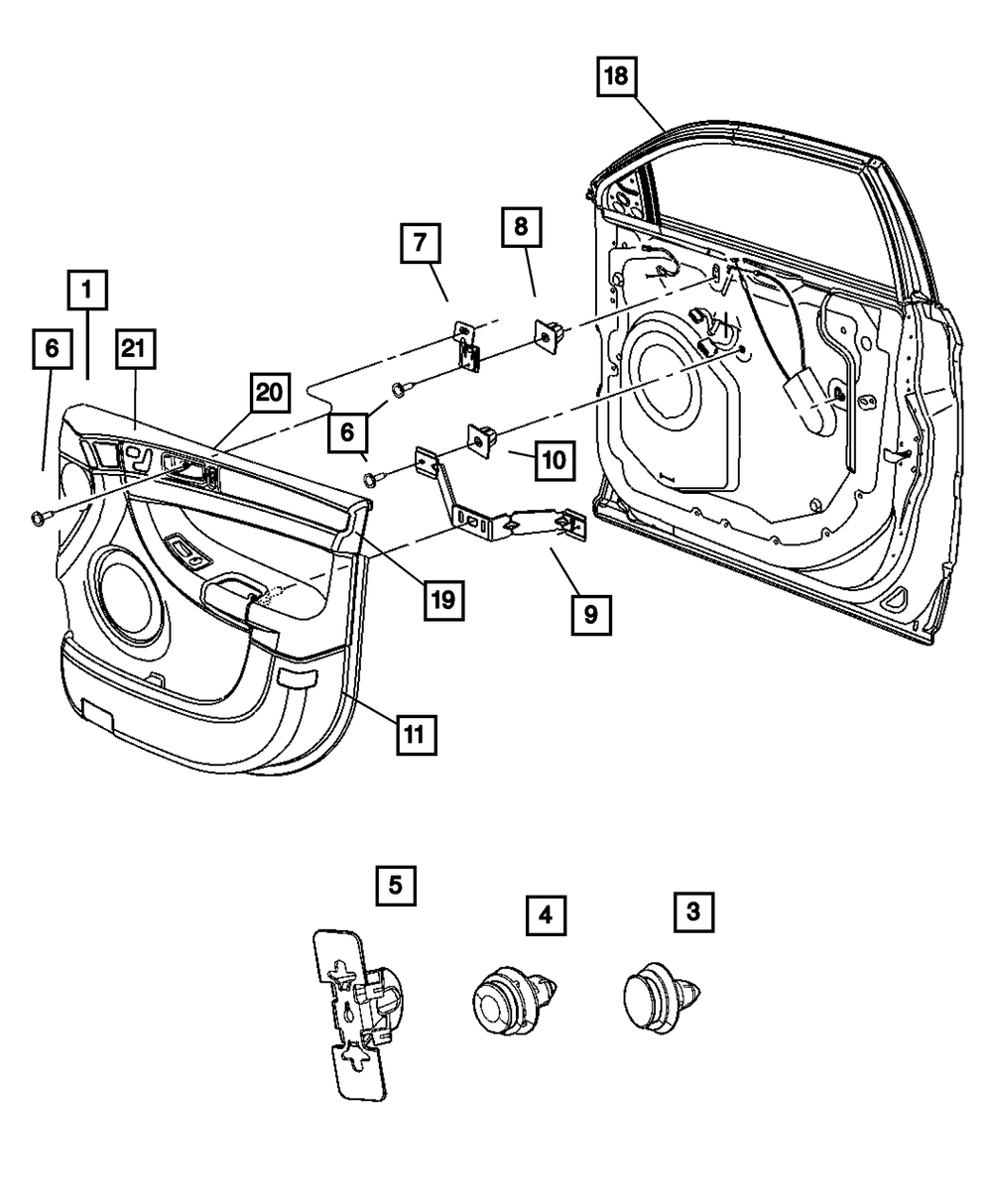 18

7

8

1

6

21

20

6

10

19

9

11

5

4

3