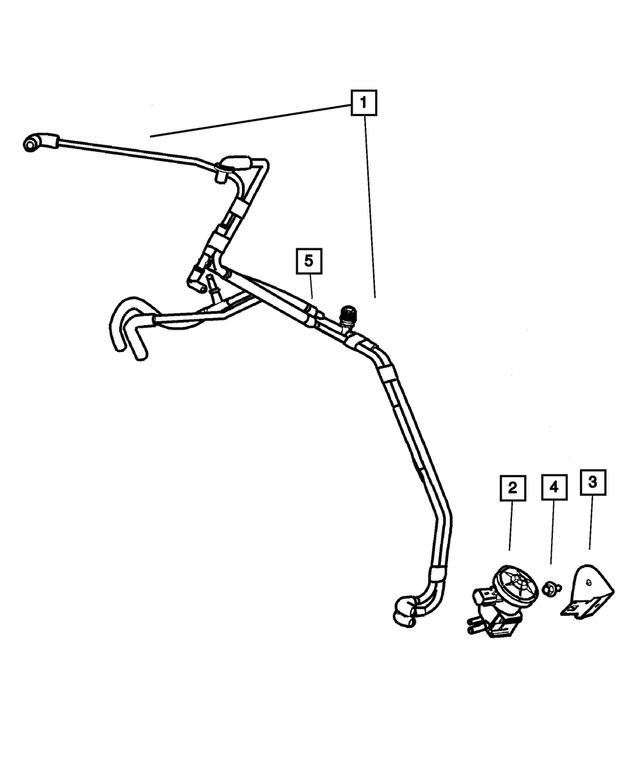 1
5
2
4
3