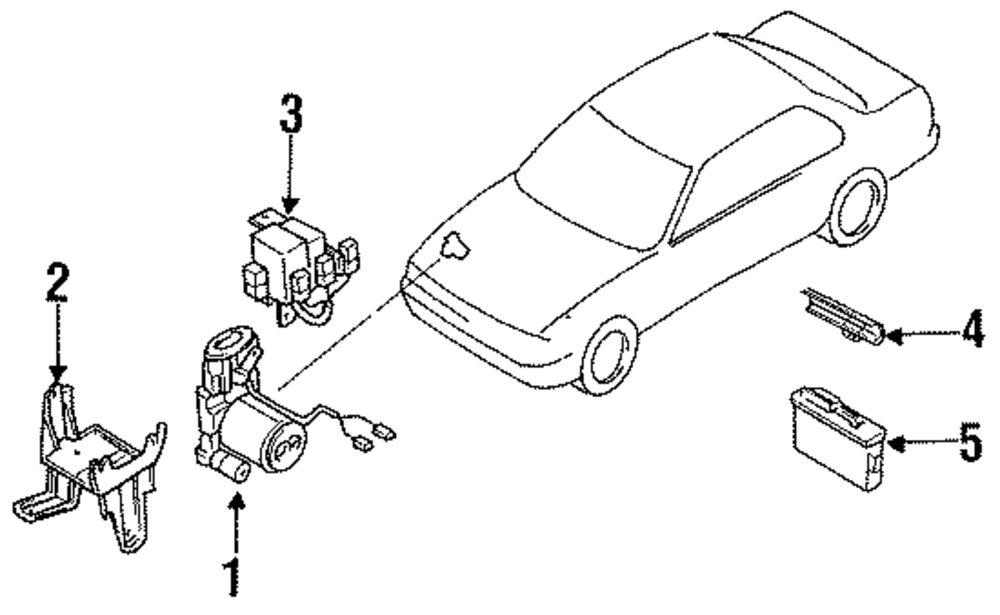 3
2
4
5
1