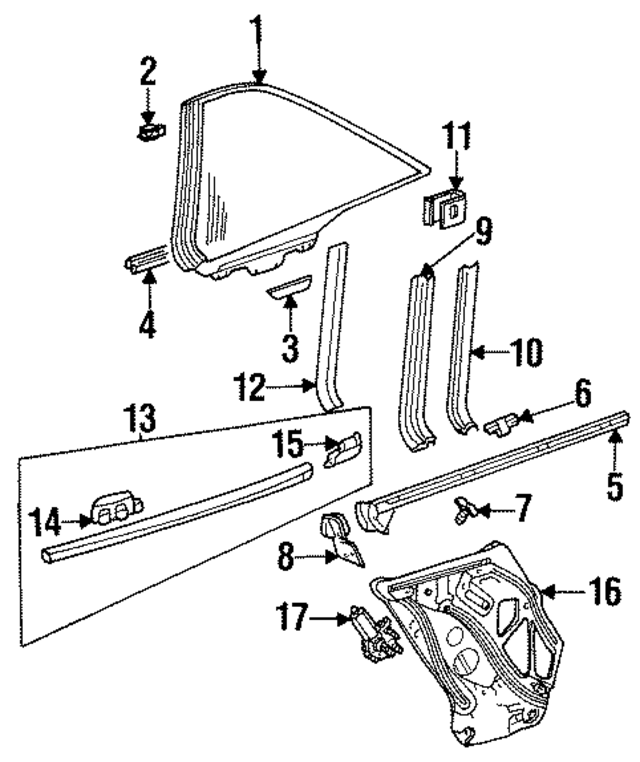 1
2
11
9
4
3
10
12
6
13
15
5
14
7
8
16
17