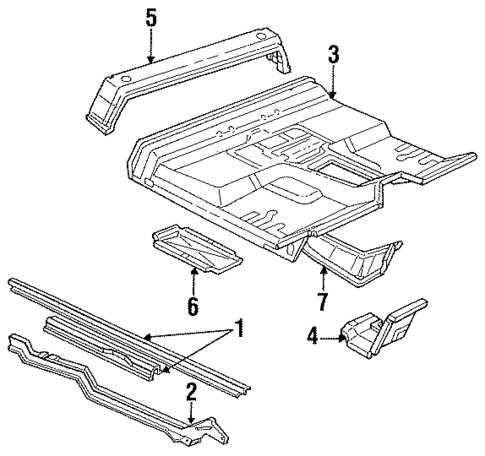 5
3
6
7
1
4
2