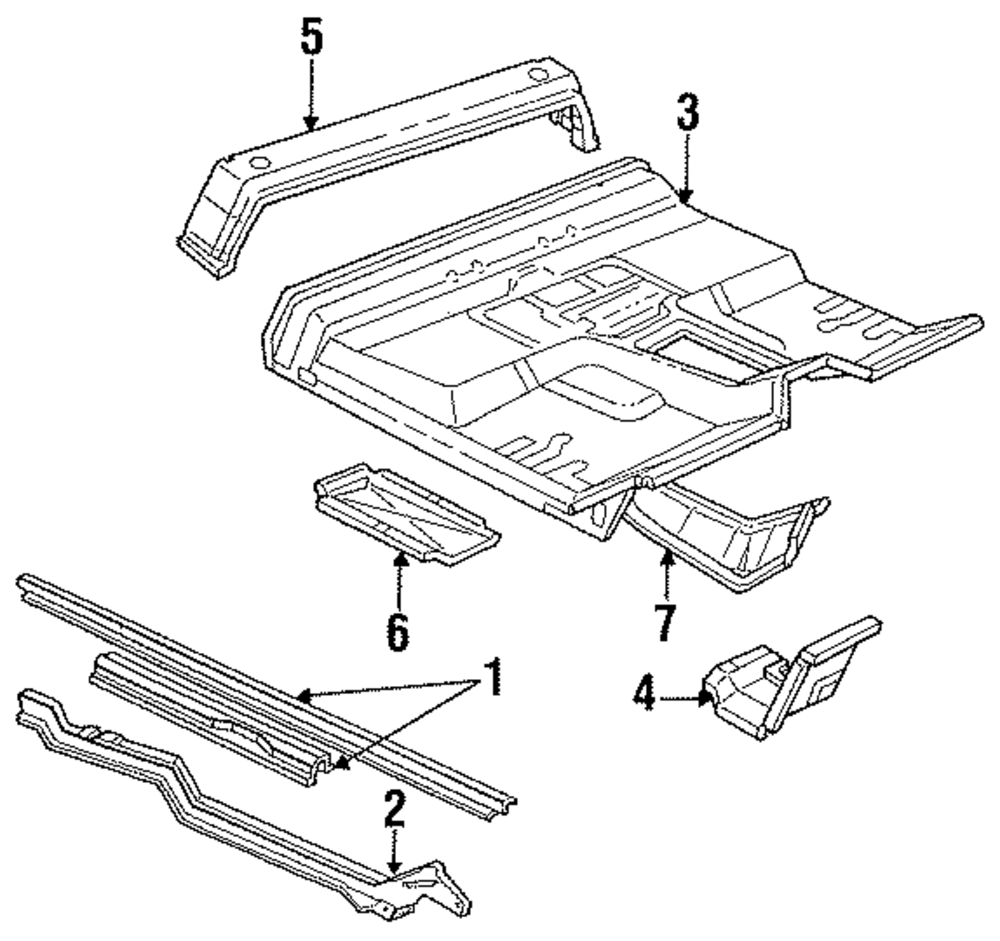 5
3
6
7
1
4
2