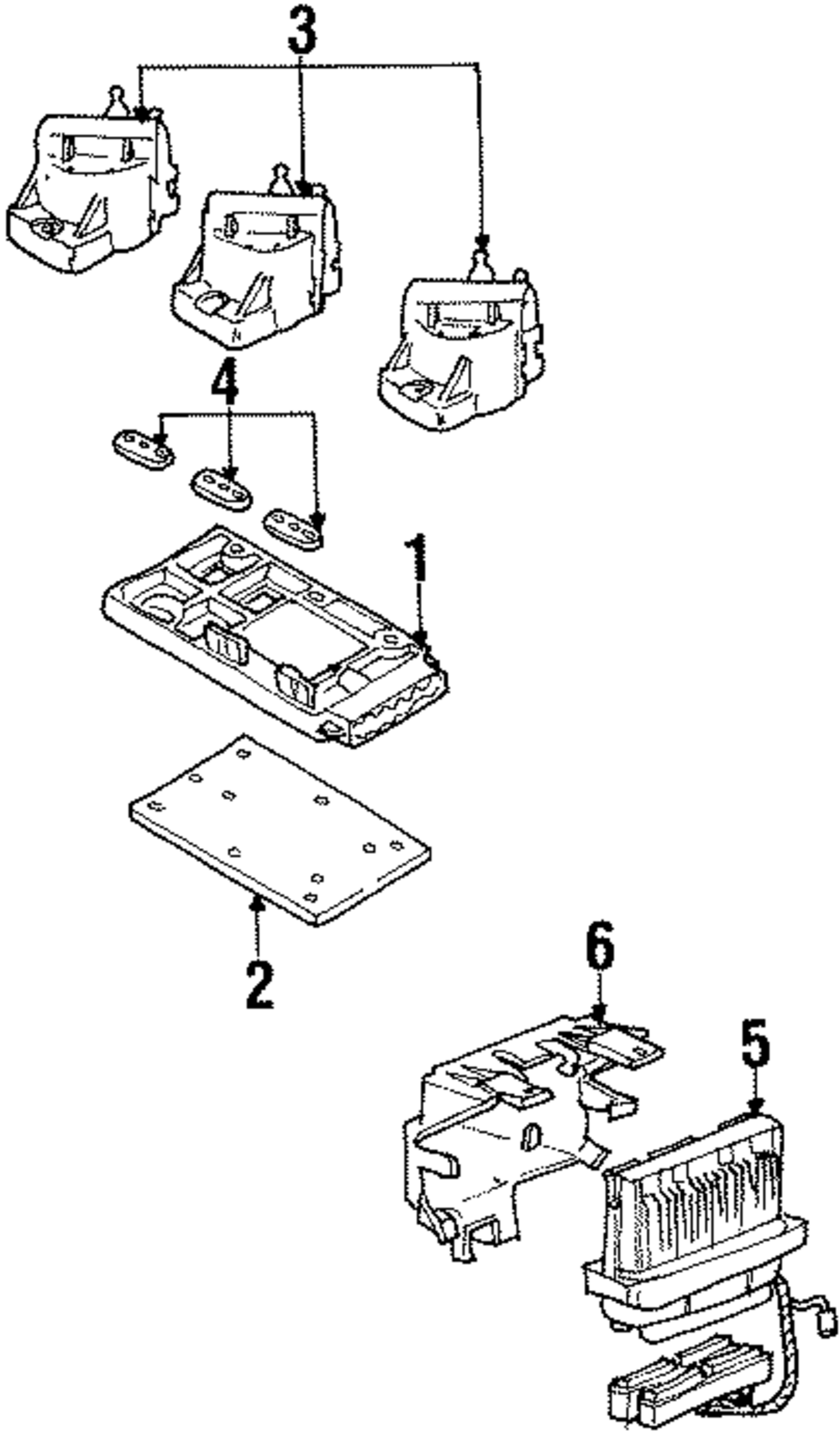 3
4
1
2
6
5