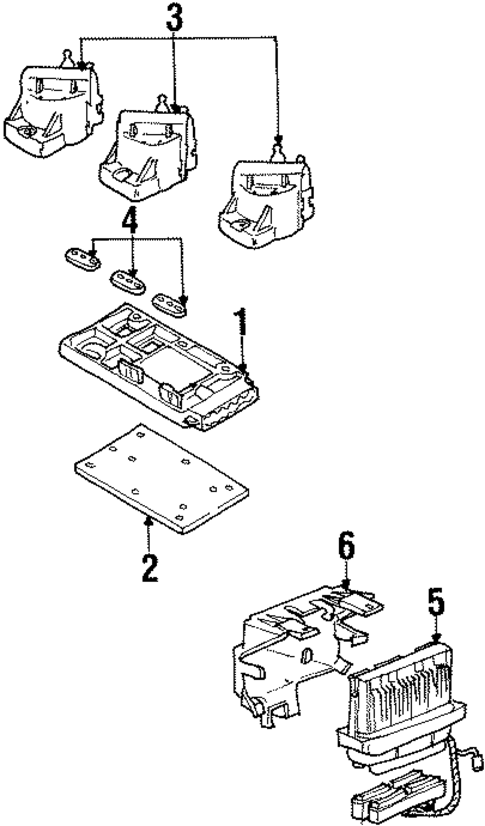 3
4
1
2
6
5