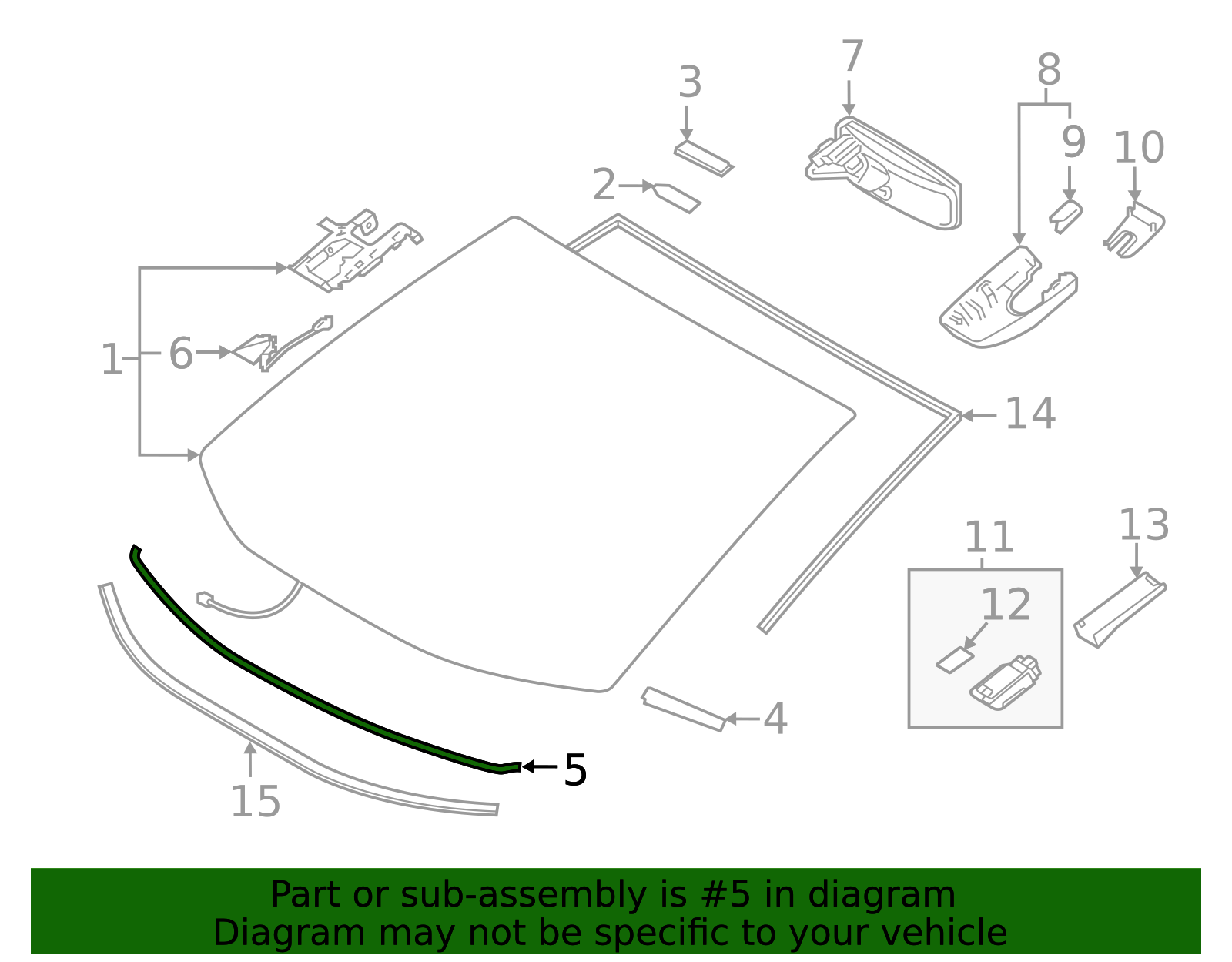 7
3
8
9
10
2
1
6
14
11
13
12
4
5
15

Part or sub-assembly is #5 in diagram
Diagram may not be specific to your vehicle