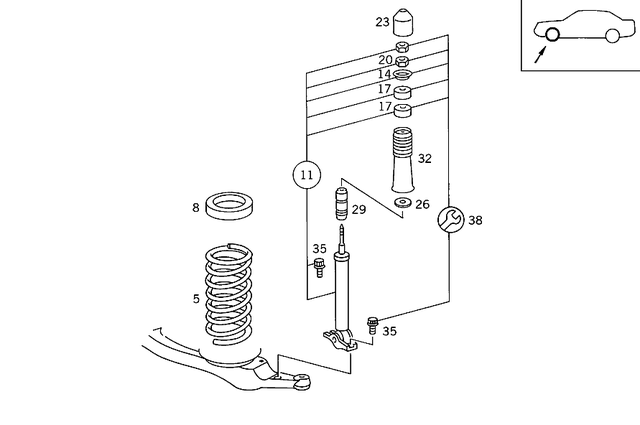 23
20
14
17
17
32
11
29
26
38
8
35
5
35