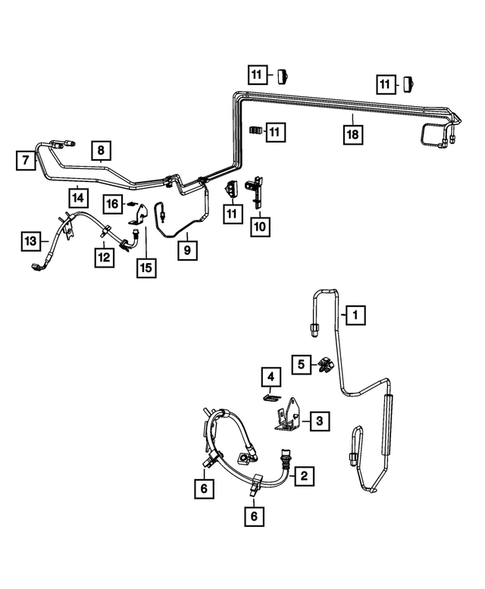 11
11
11
18
7
8
14
16
11
10
13
12
15
9
1
5
4
3
2
6
6