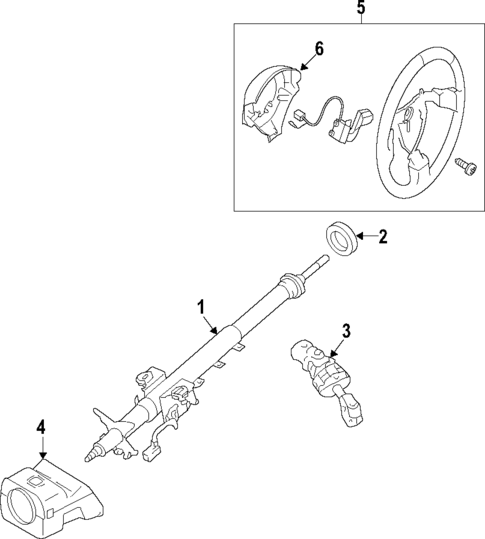 5
6
2
1
3
4